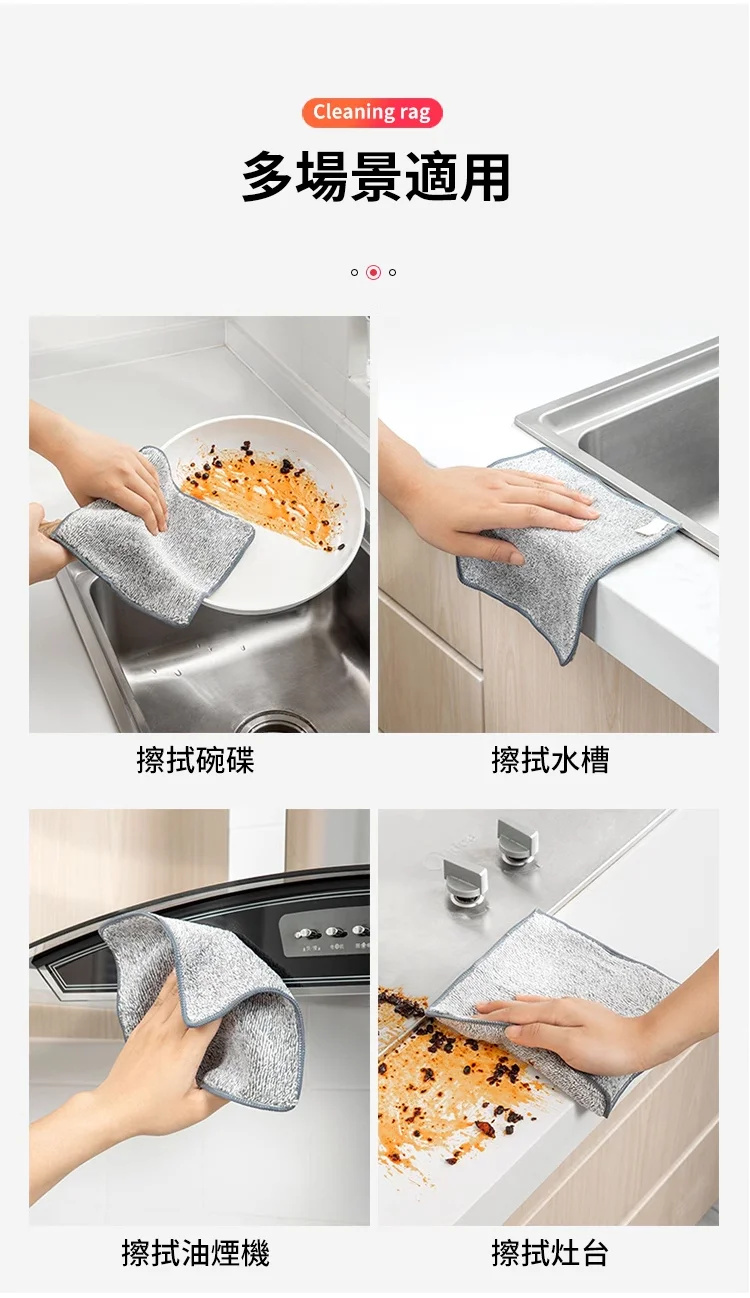 Cleaning rag

多場景適用

擦拭碗碟

擦拭水槽

擦拭油煙機

擦拭灶台